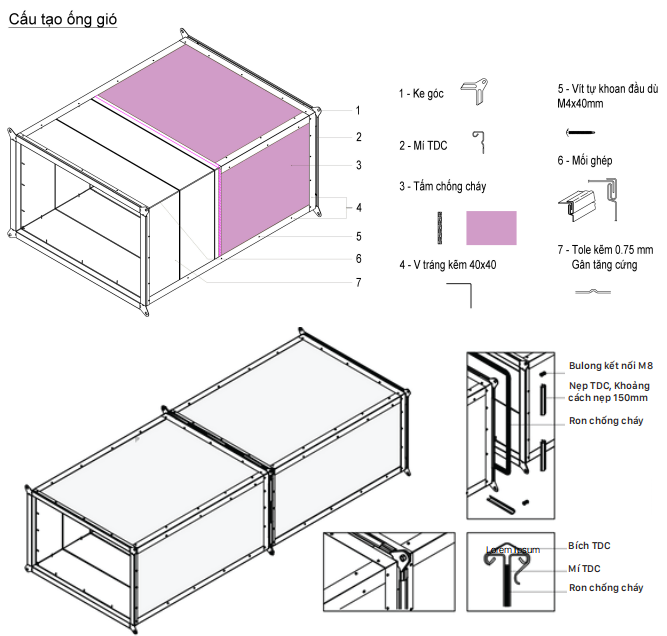 Cấu tạo ống gió

1
2
3
4
5
6
7

1 - Ke góc

2 - Mí TDC

3 - Tấm chống cháy

4 - V tráng kẽm 40x40

5 - Vít tự khoan đầu dù M4x40mm

6 - Mối ghép

7 - Tole kẽm 0.75 mm Gân tăng cứng

Bulong kết nối M8

Nẹp TDC, Khoảng cách nẹp 150mm

Ron chống cháy

Lorem Ipsum

Bích TDC

Mí TDC

Ron chống cháy